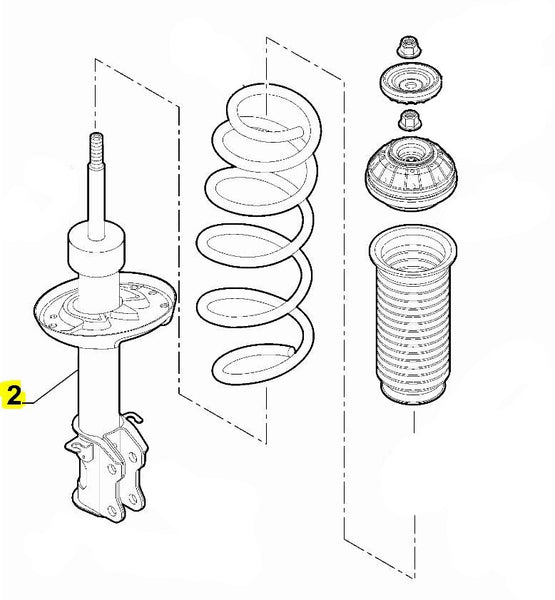 2