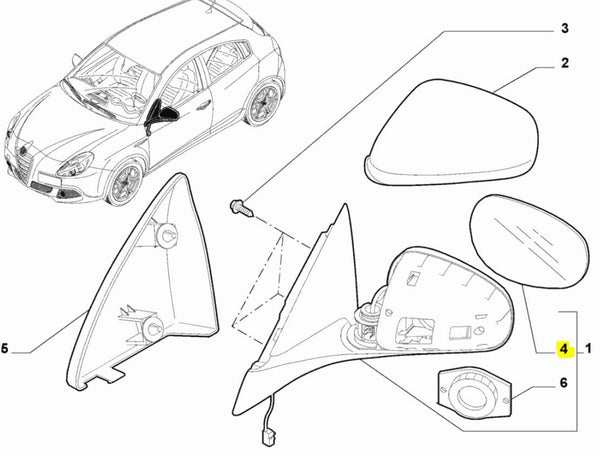 3
2
5
4
1
6