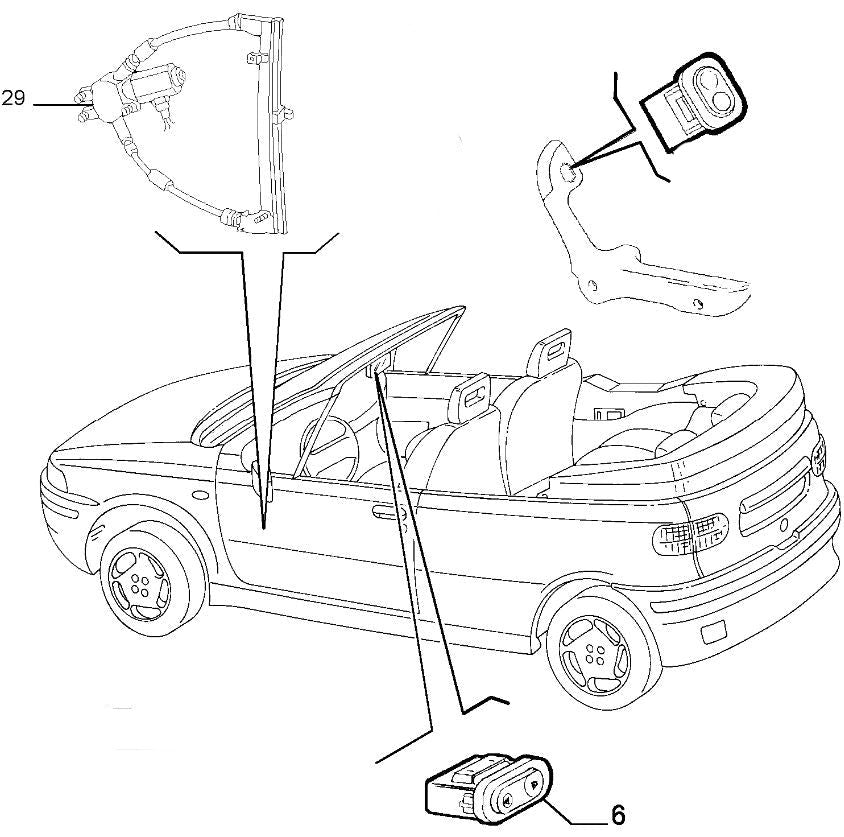 29

6