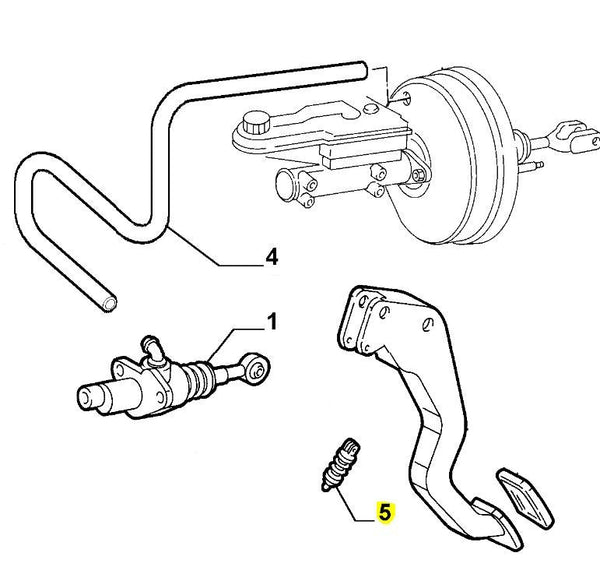 4

1

5