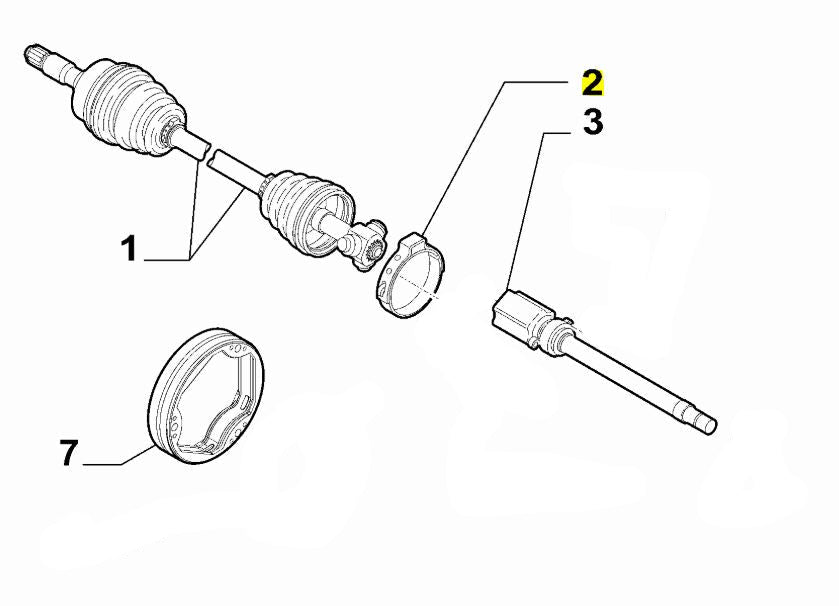 2
3
1
7