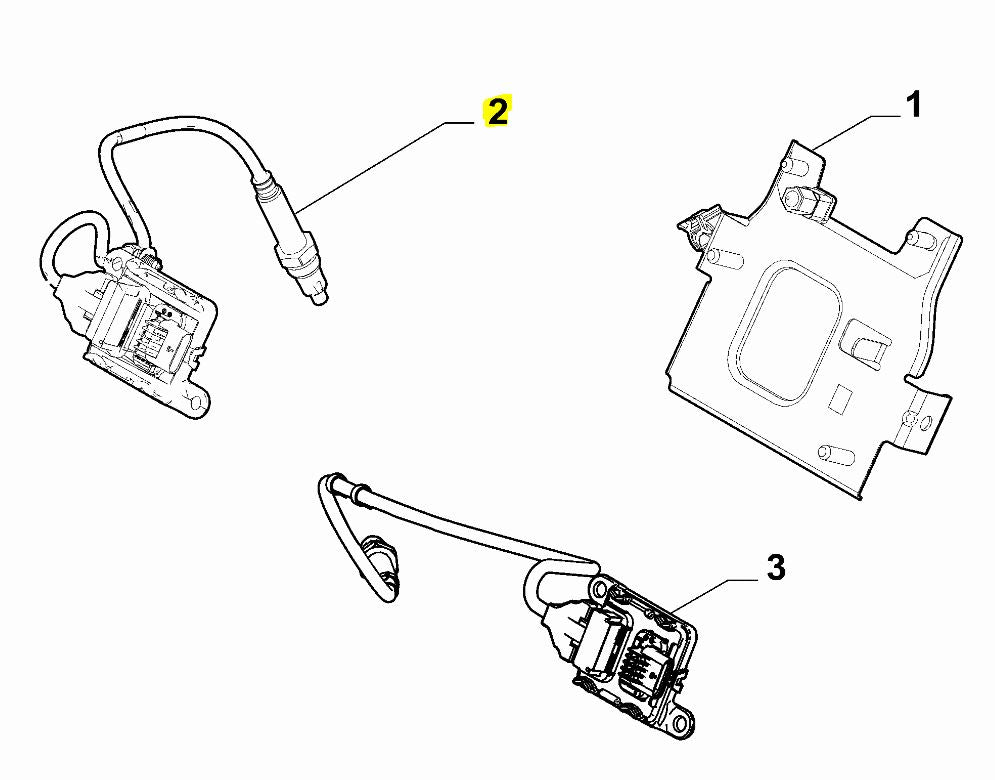 2
1
3