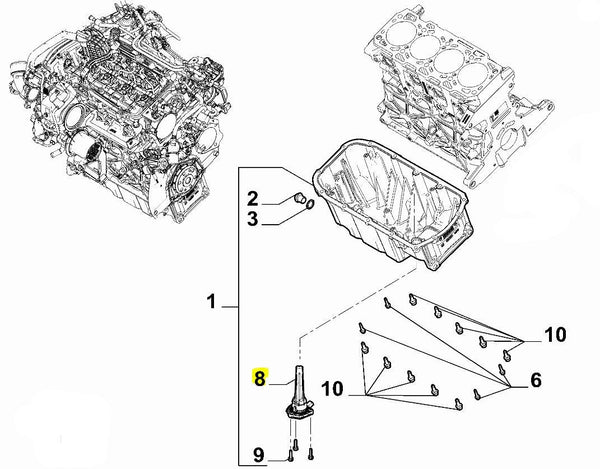 2
3
1
10
8
10
6
9