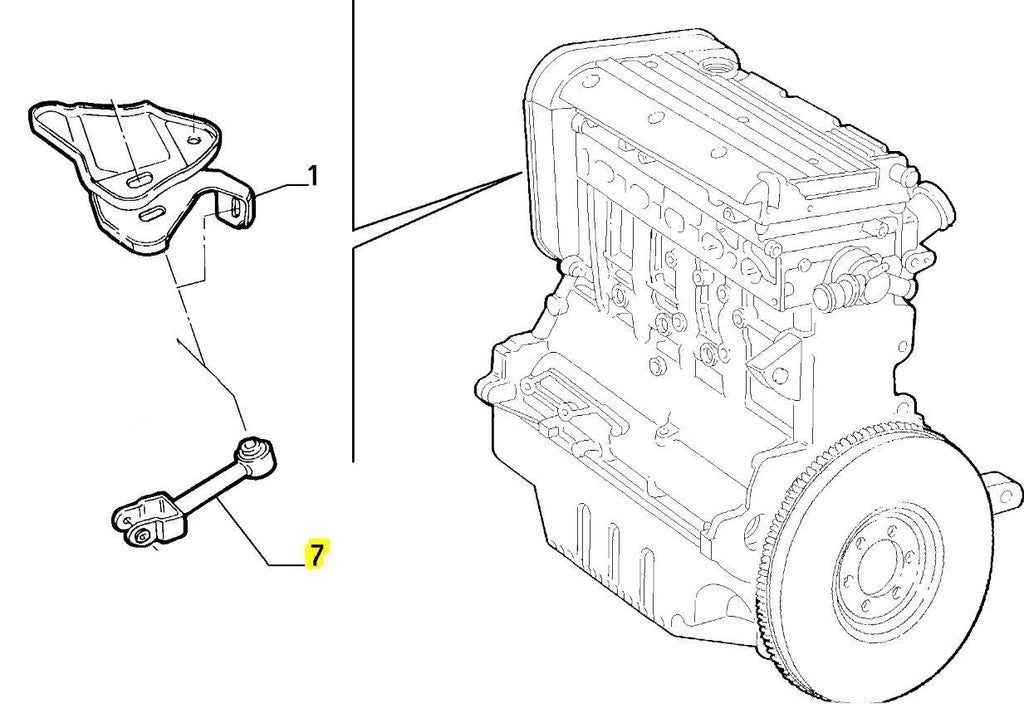 1

7