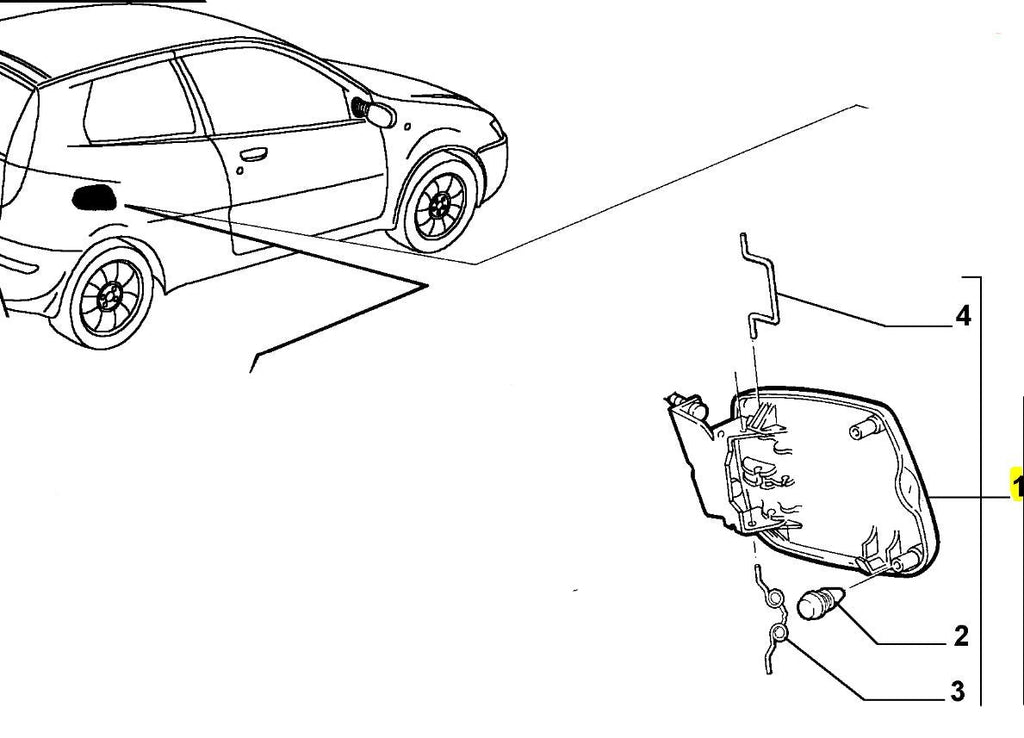 4
1
2
3