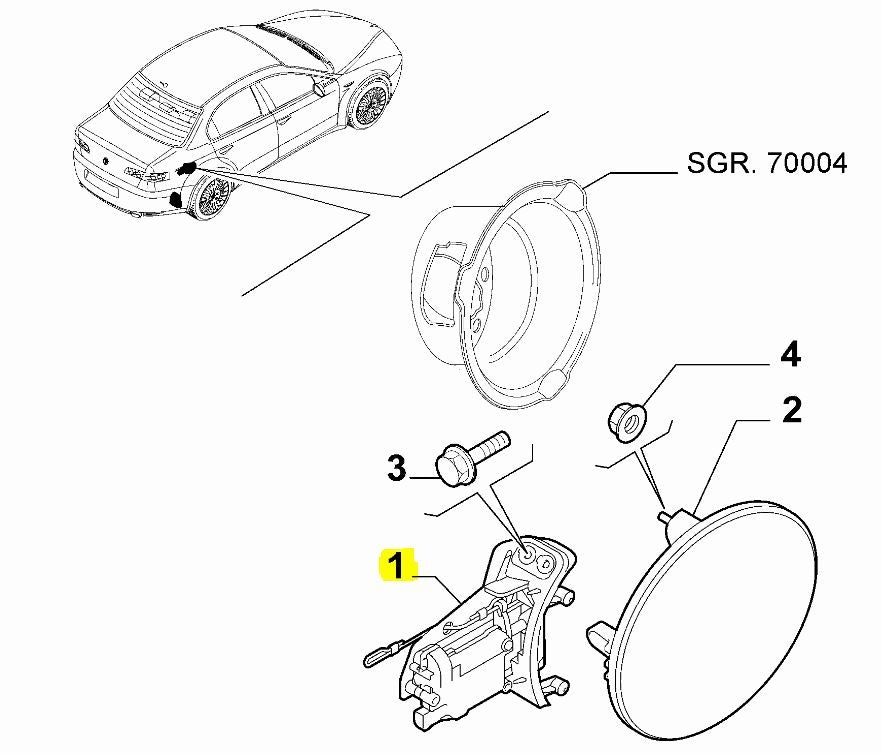 SGR. 70004

4

2

3

1