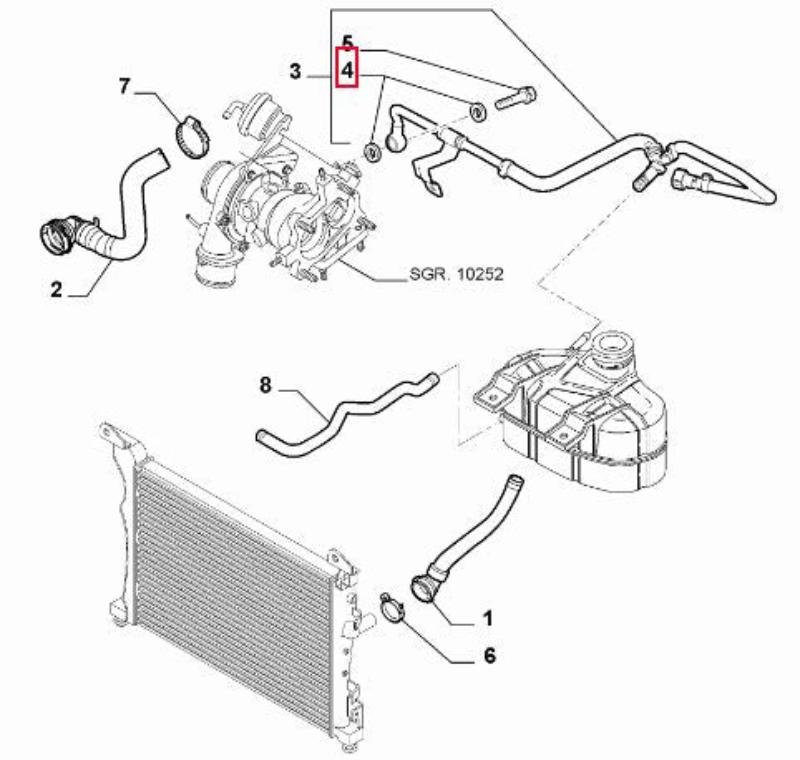 5
3
4
7
2
SGR. 10252
8
1
6