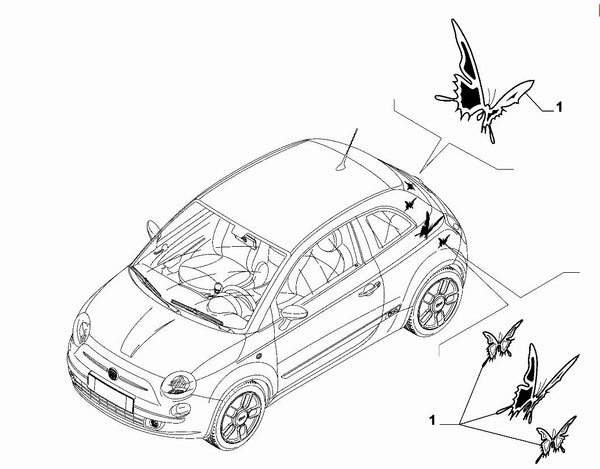 1

1