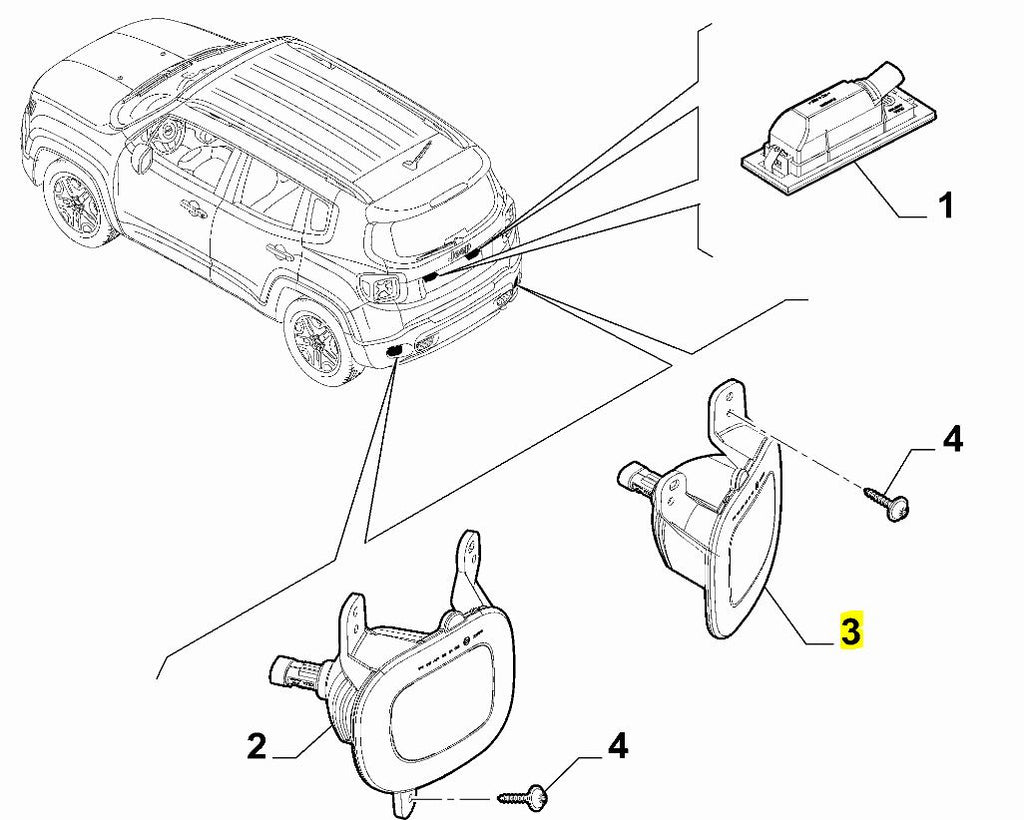 1
4
3
2
4