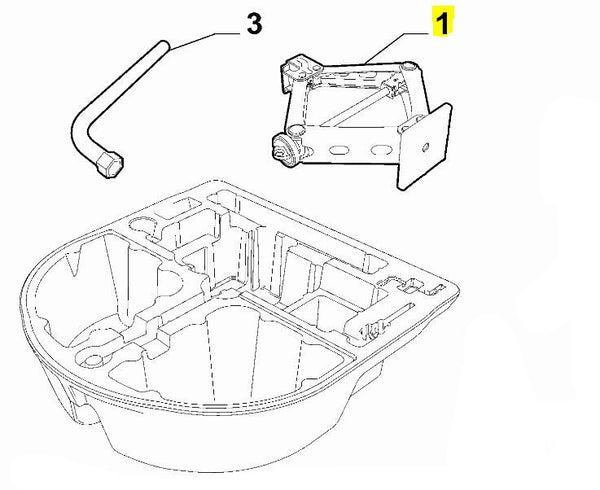 3
1