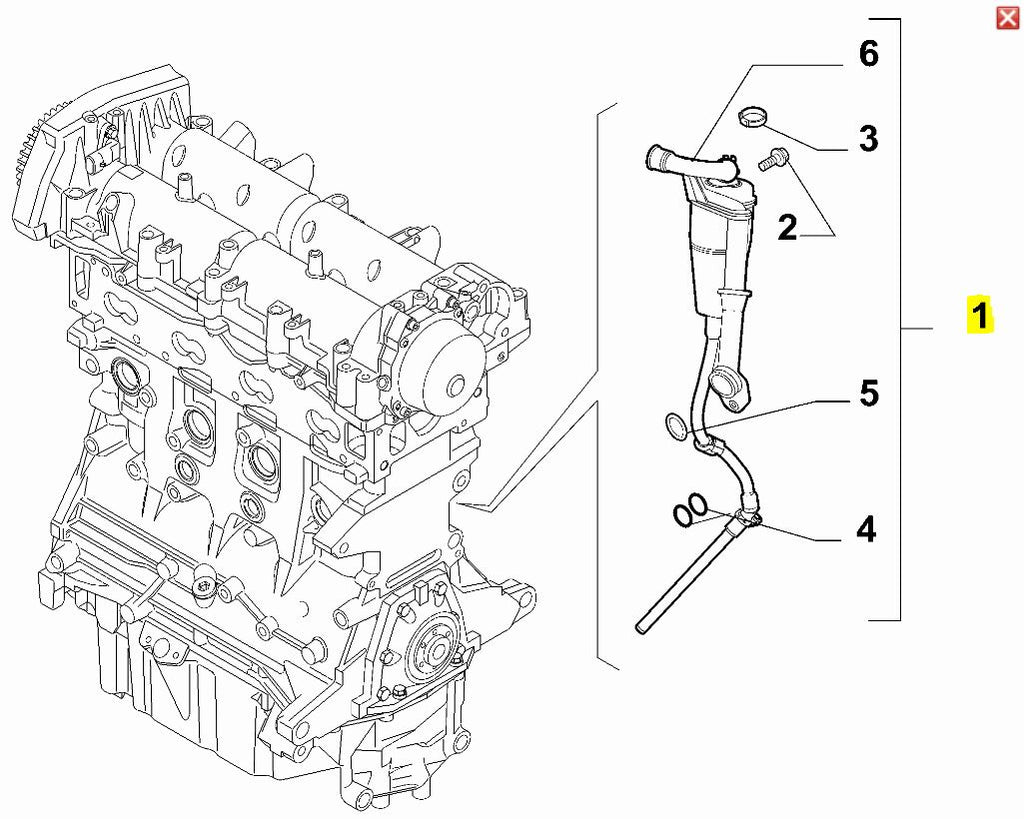 6
3
2
1
5
4