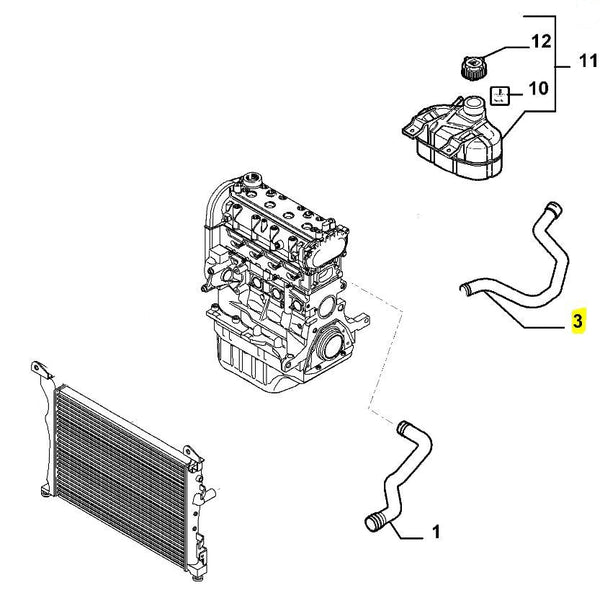 12
11
10
3
1