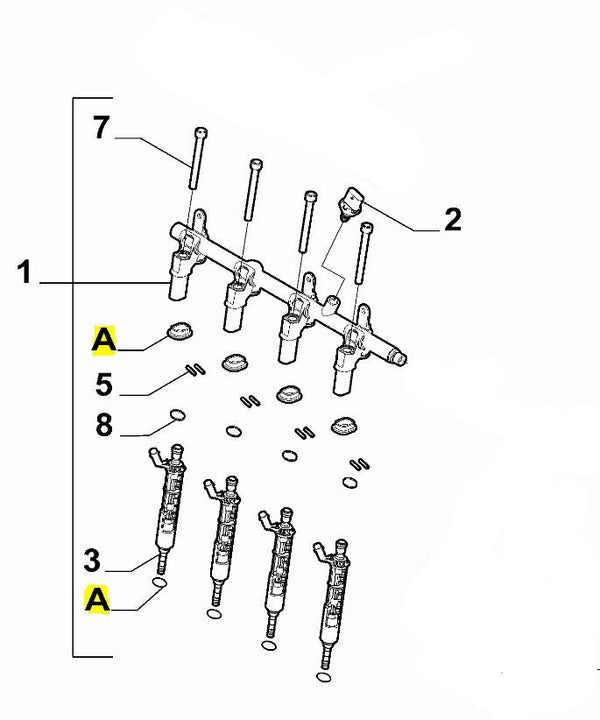 7
2
1
A
5
8
3
A