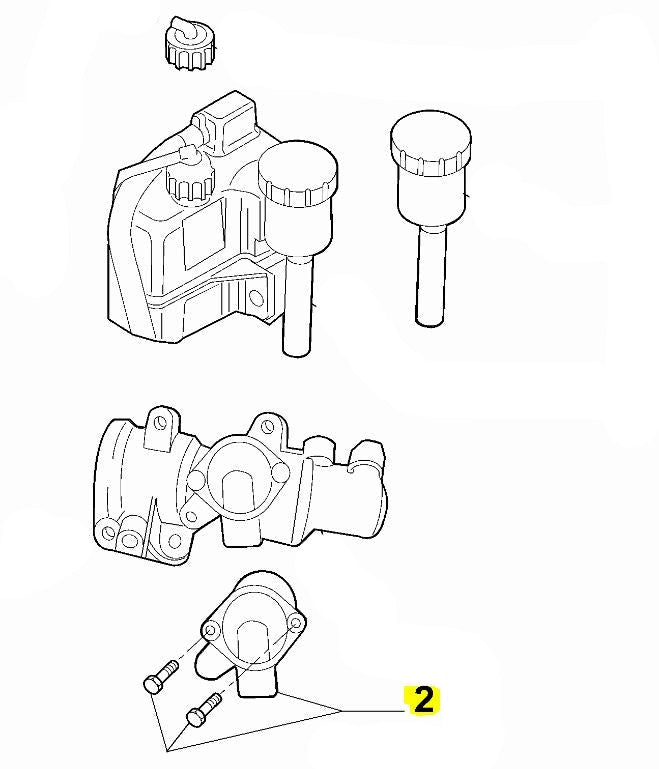 2