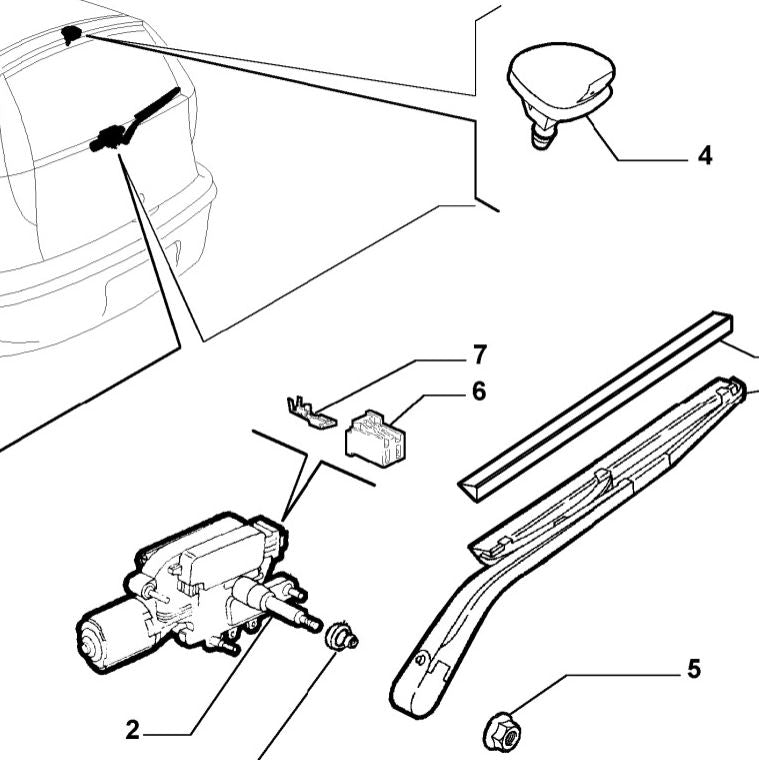 4

7

6

5

2