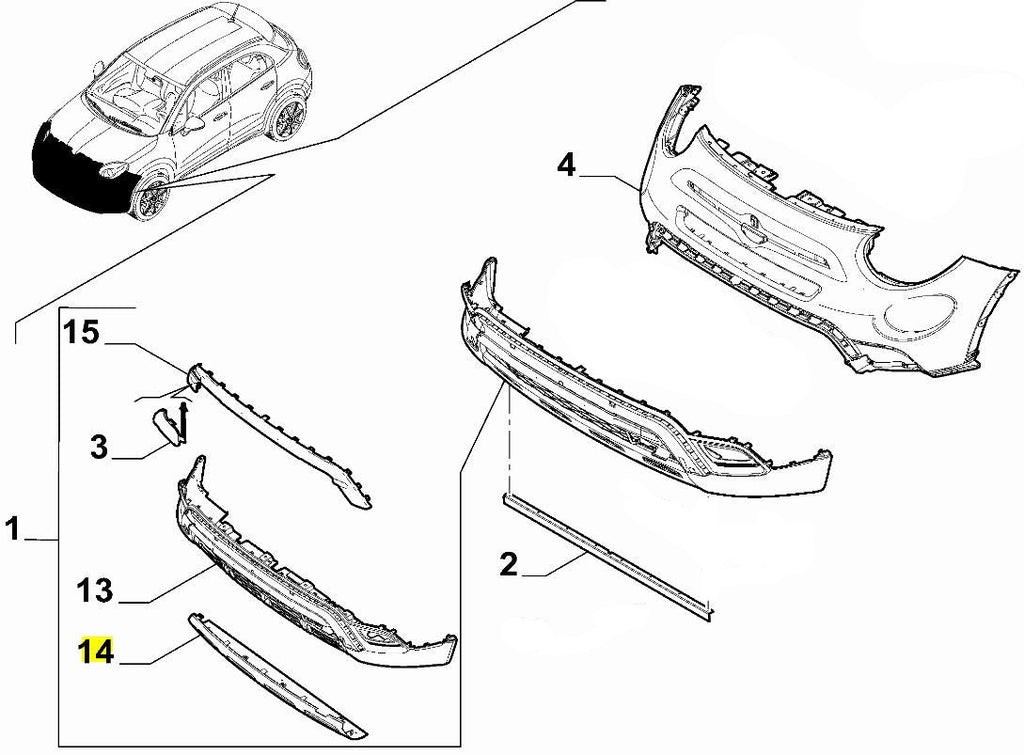 4

15

3

1

13

14

2