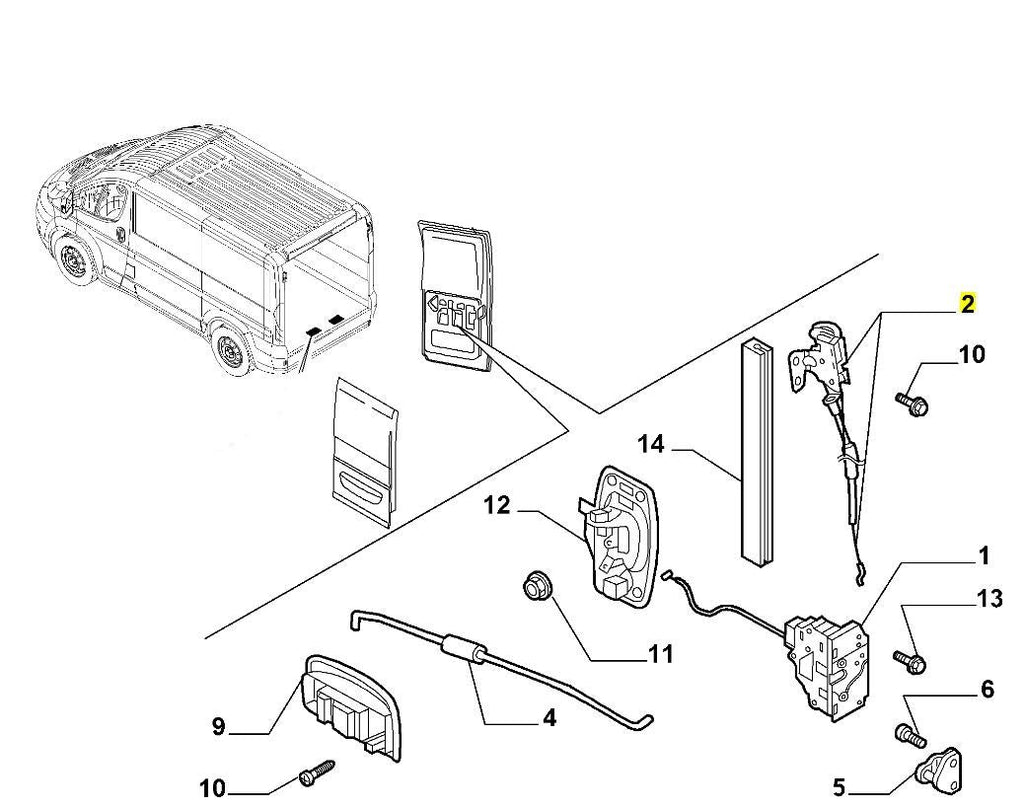 2
10
14
12
1
13
11
6
9
4
10
5