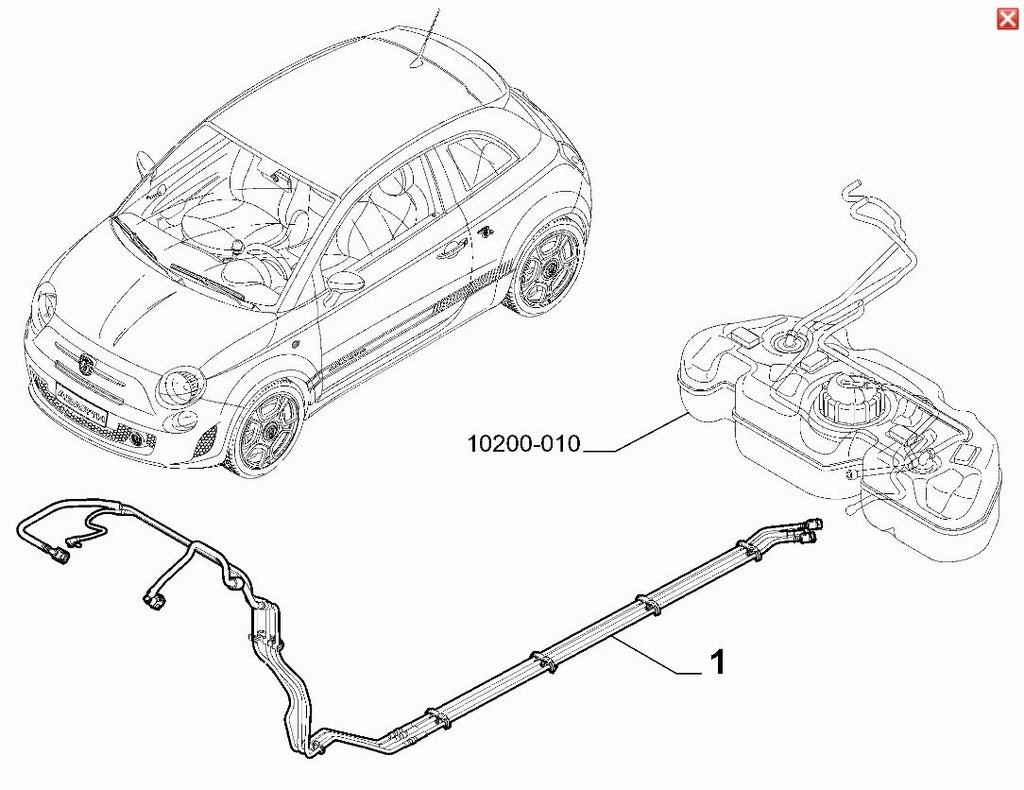 10200-010

1