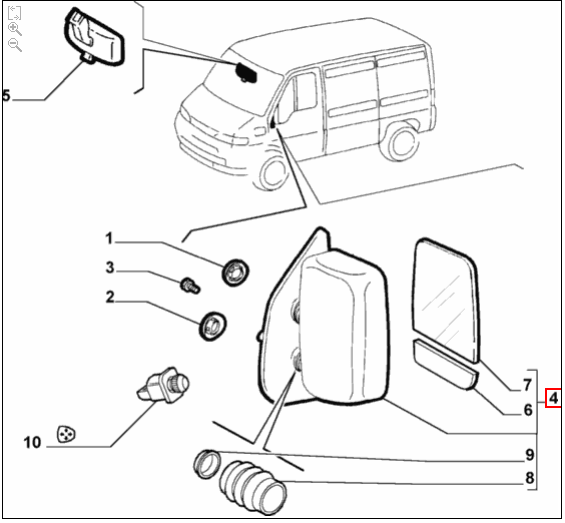 5
1
3
2
10
7
6
4
9
8