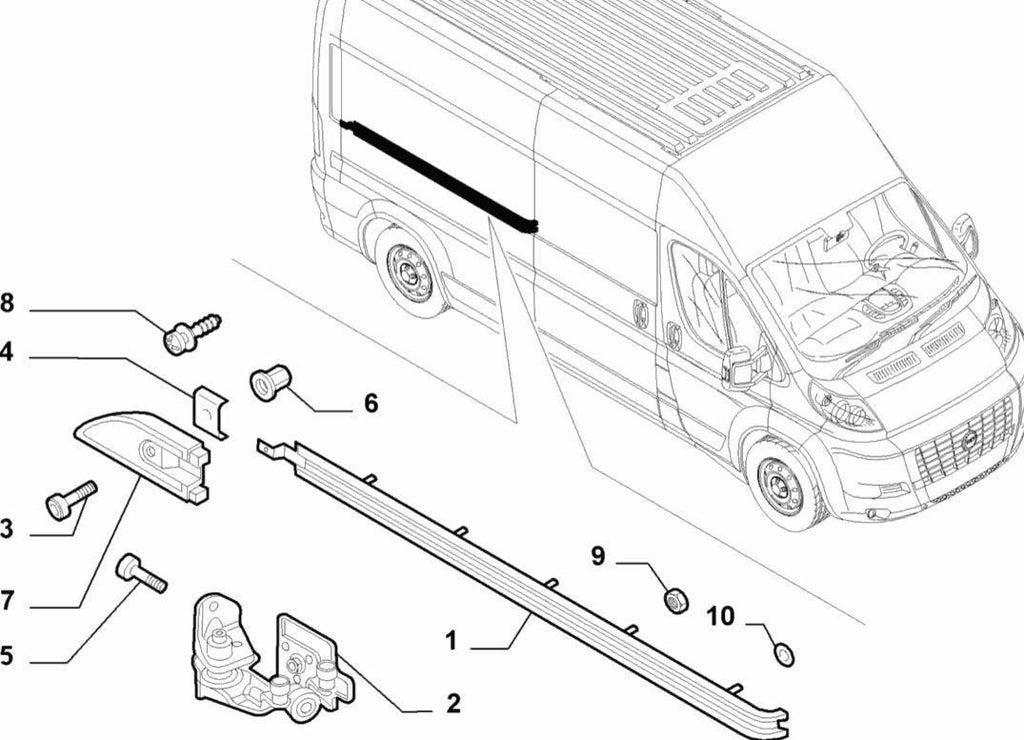 8
4
6
3
7
5
9
10
1
2