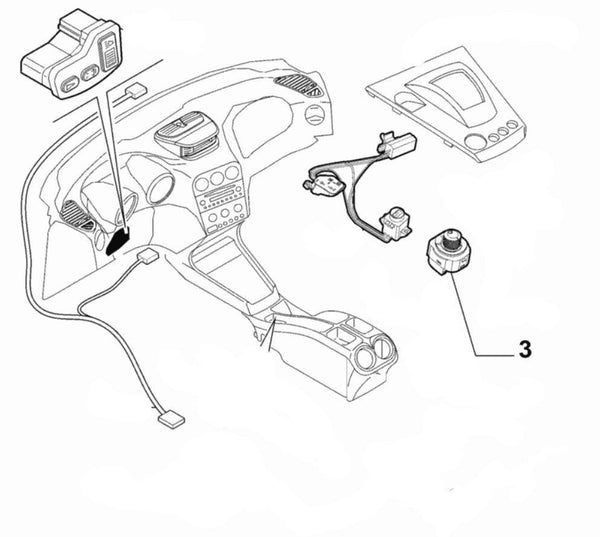 3