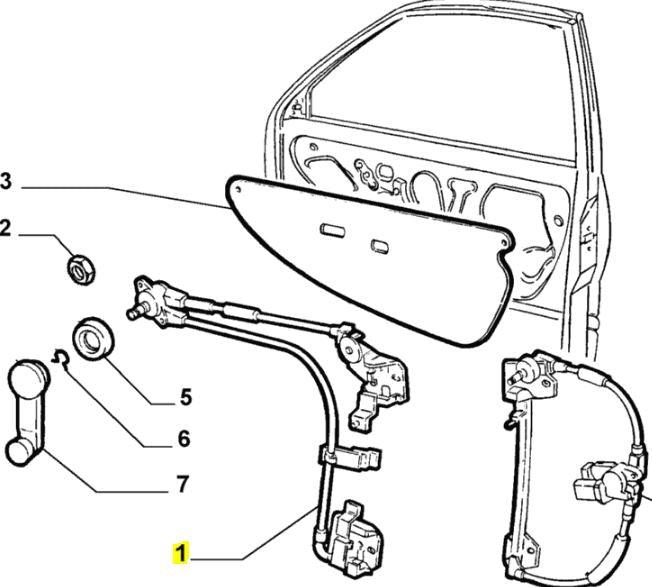 3
2
5
6
7
1