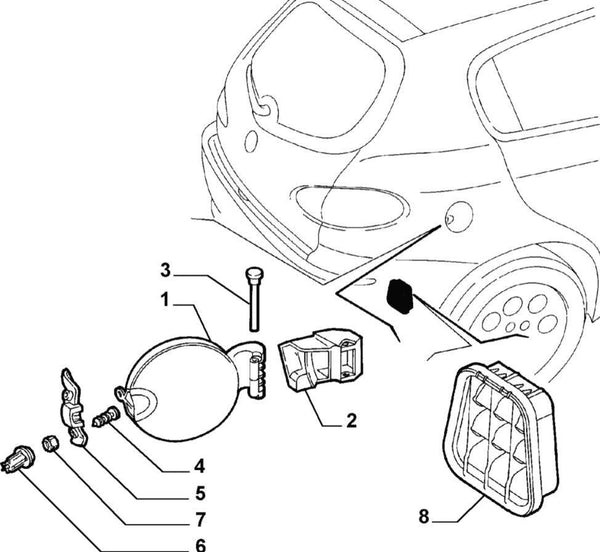 3
1
2
4
5
7
6
8