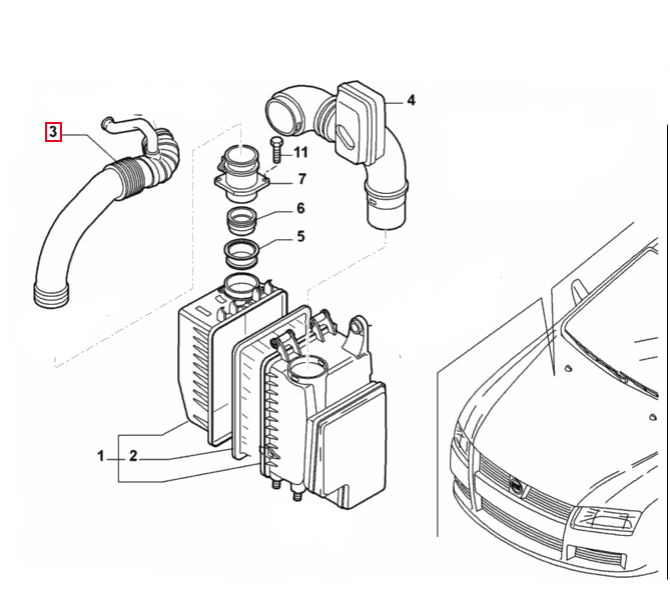 3
4
11
7
6
5
1
2