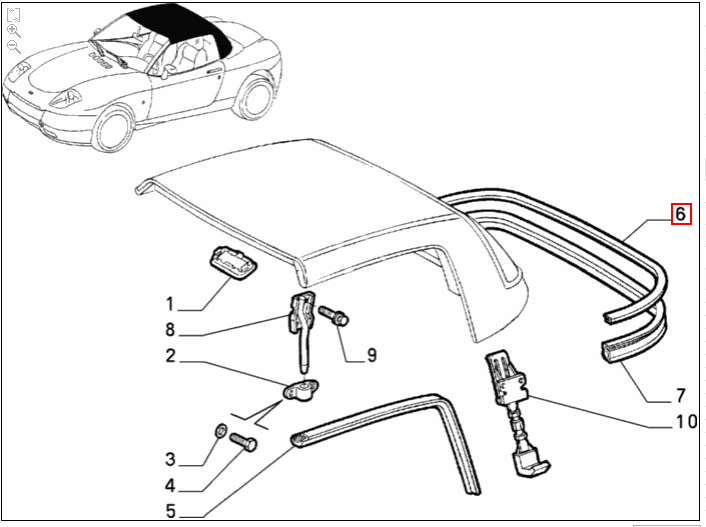 6
1
8
9
2
7
10
3
4
5