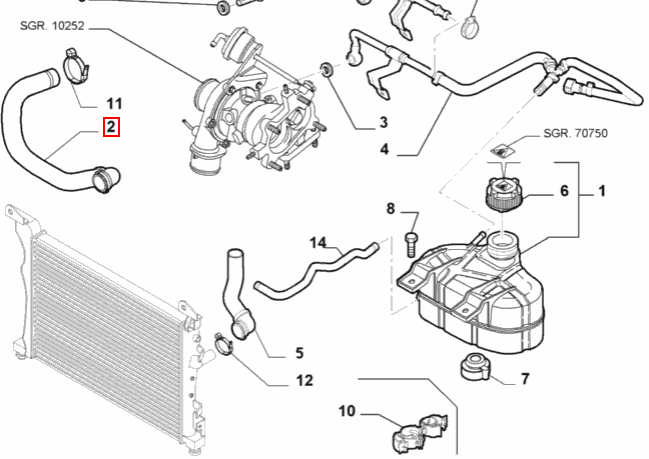 SGR. 10252

11

2

3

4

SGR. 70750

6

1

8

14

5

12

7

10