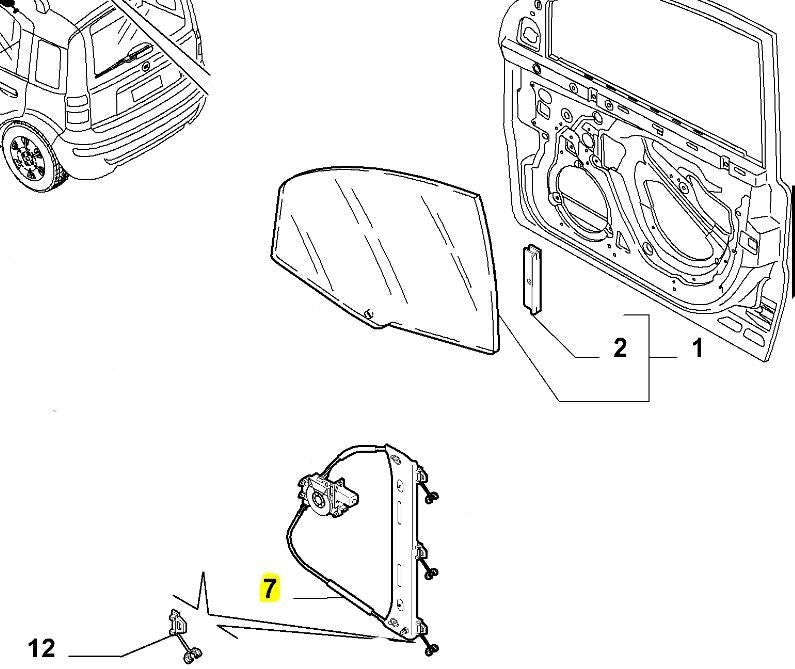 2
1
7
12