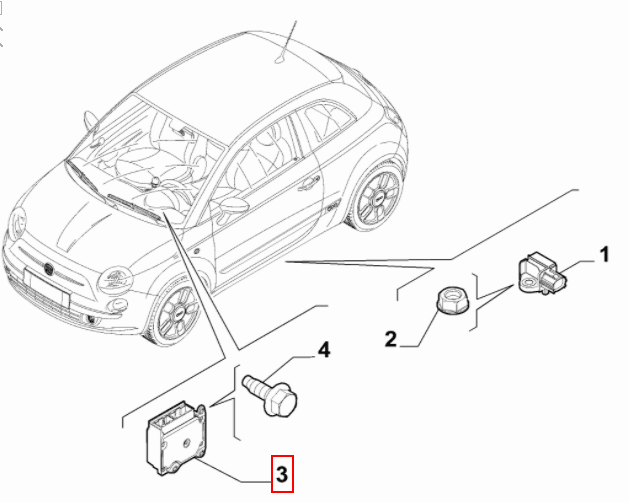 1
2
4
3