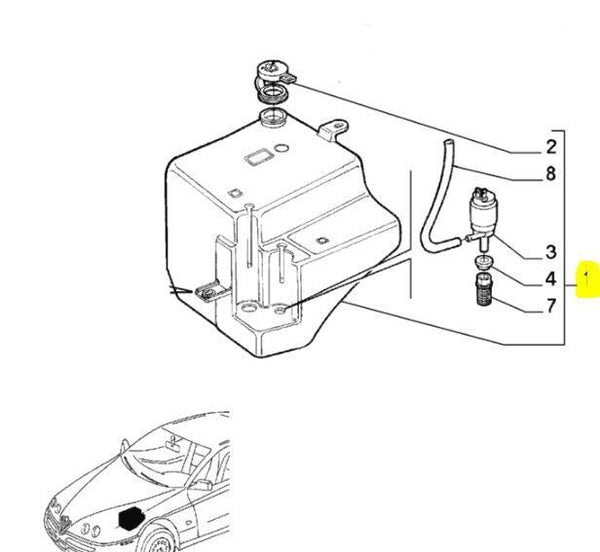 2
8
3
4
7
1