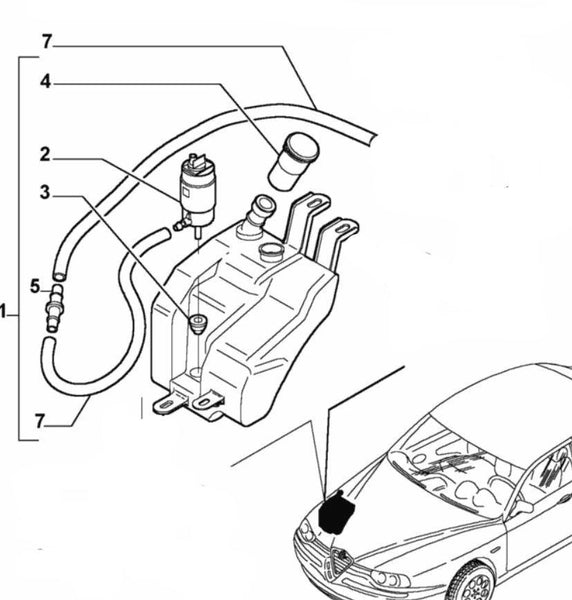 7
4
2
3
5
1
7