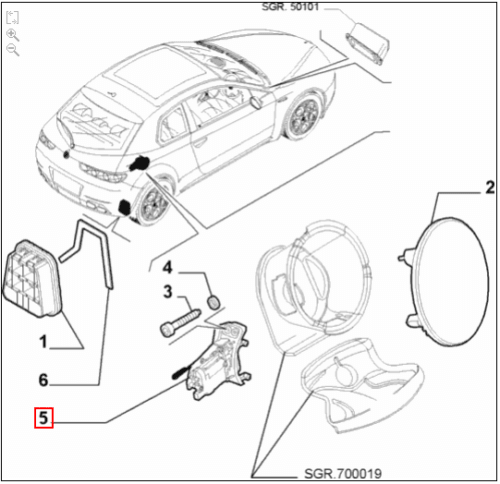 SGR. 50101

2

4

3

1

6

5

SGR.700019