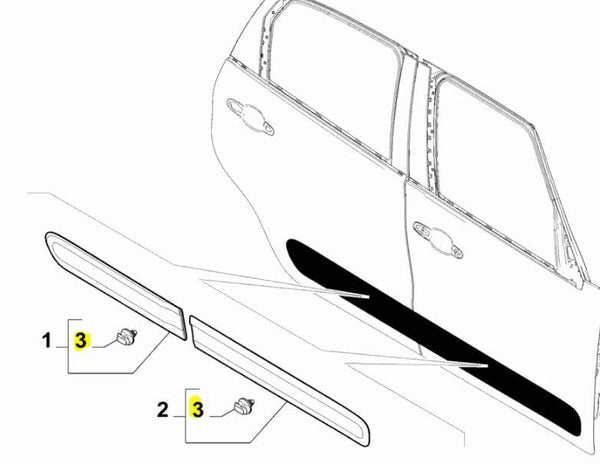 1
3
2
3