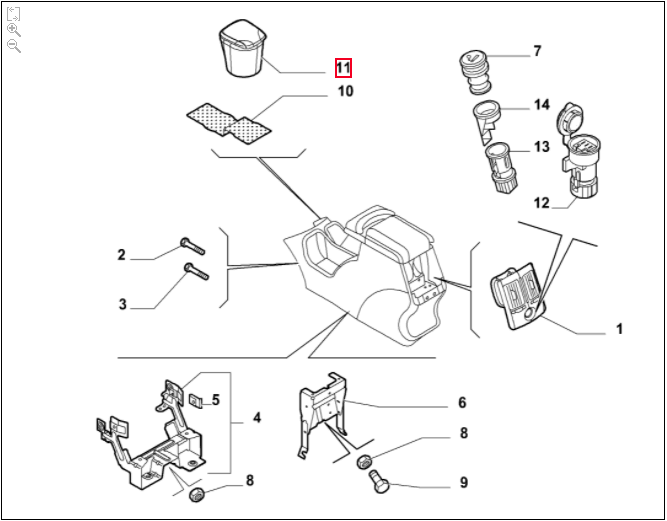 11
10
7
14
13
12
2
3
1
5
4
6
8
8
9