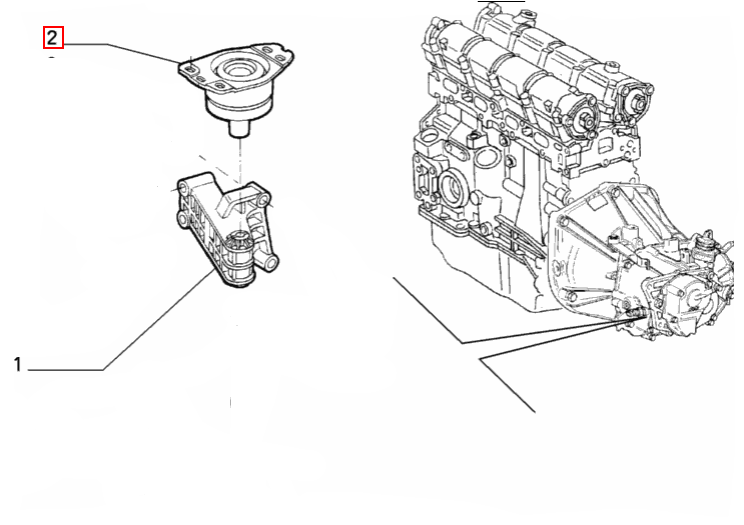 2

1