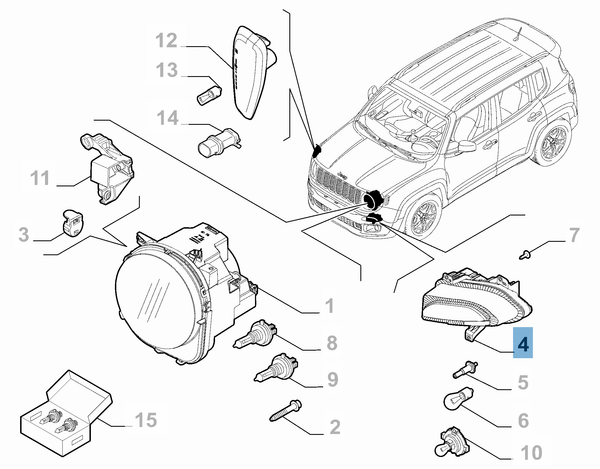 12
13
14
11
3
7
1
8
4
9
5
15
2
6
10