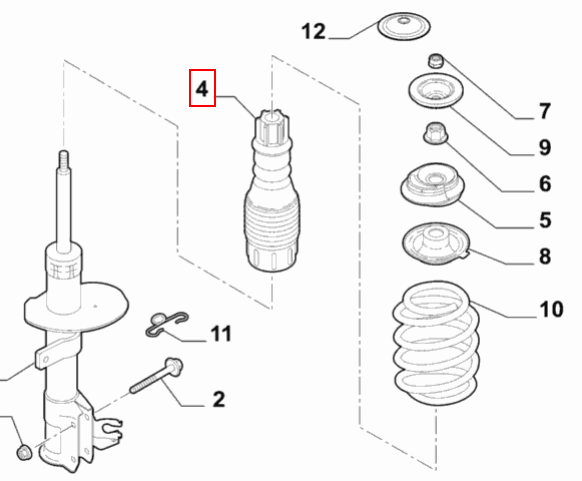 12
4
7
9
6
5
8
10
11
2