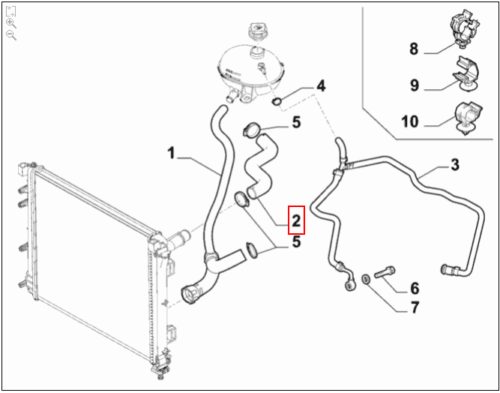 8
9
10
4
5
1
3
2
5
6
7